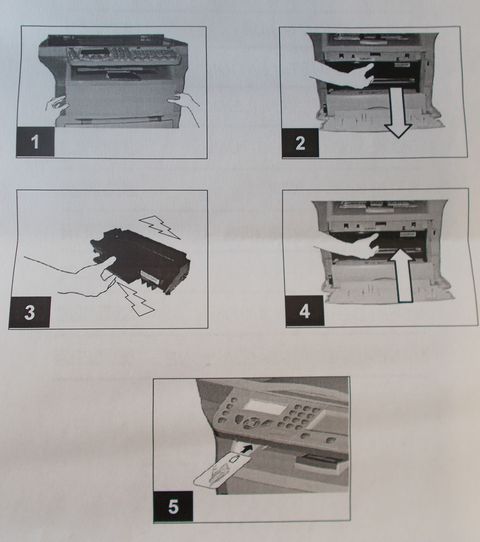 1

2

3

4

5